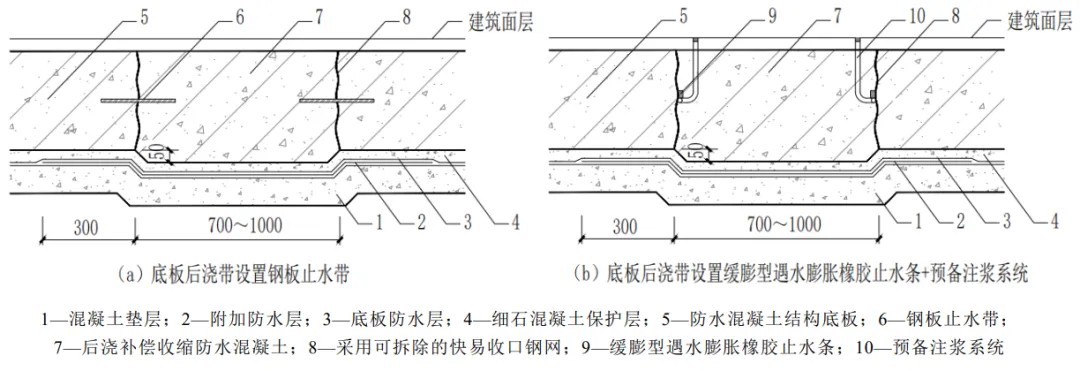 5
6
7
8
建筑面层
50
300
700～1000
1
2
3
4
(a) 底板后浇带设置钢板止水带

5
9
7
10
8
建筑面层
50
300
700～1000
1
2
3
4
(b) 底板后浇带设置缓膨型遇水膨胀橡胶止水条+预备注浆系统

1—混凝土垫层；2—附加防水层；3—底板防水层；4—细石混凝土保护层；5—防水混凝土结构底板；6—钢板止水带；7—后浇补偿收缩防水混凝土；8—采用可拆除的快易收口钢网；9—缓膨型遇水膨胀橡胶止水条；10—预备注浆系统